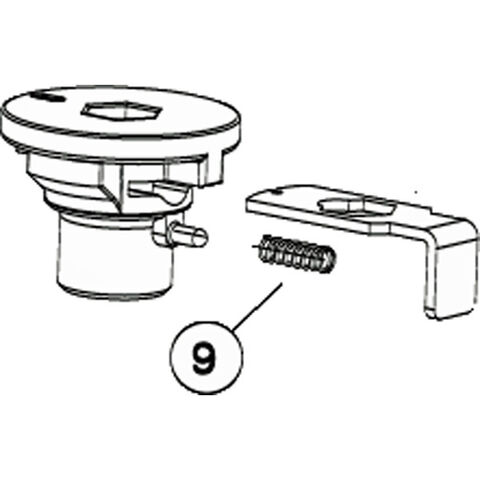 9